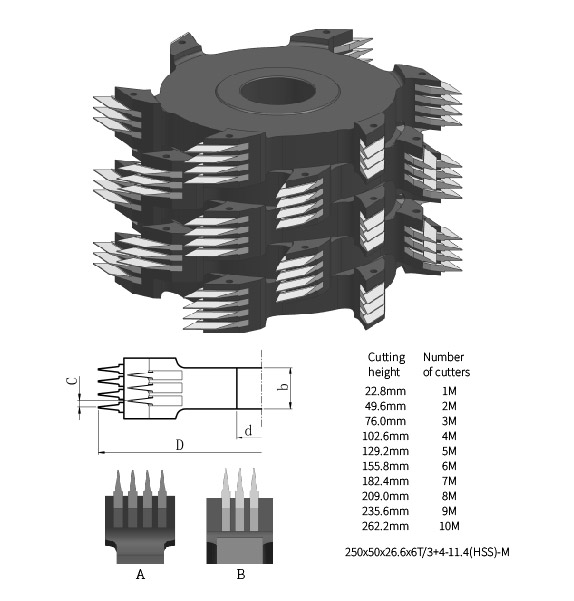 C

b

d

D

A

B

| Cutting height | Number of cutters |
|---|---|
| 22.8mm | 1M |
| 49.6mm | 2M |
| 76.0mm | 3M |
| 102.6mm | 4M |
| 129.2mm | 5M |
| 155.8mm | 6M |
| 182.4mm | 7M |
| 209.0mm | 8M |
| 235.6mm | 9M |
| 262.2mm | 10M |

250x50x26.6x6T/3+4-11.4(HSS)-M